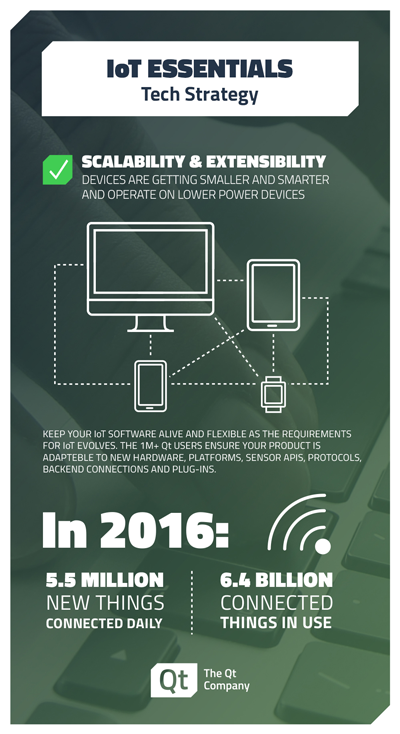 IoT ESSENTIALS
Tech Strategy

SCALABILITY & EXTENSIBILITY
DEVICES ARE GETTING SMALLER AND SMARTER AND OPERATE ON LOWER POWER DEVICES

KEEP YOUR IoT SOFTWARE ALIVE AND FLEXIBLE AS THE REQUIREMENTS FOR IoT EVOLVES. THE 1M+ Qt USERS ENSURE YOUR PRODUCT IS ADAPTEBLE TO NEW HARDWARE, PLATFORMS, SENSOR APIS, PROTOCOLS, BACKEND CONNECTIONS AND PLUG-INS.

In 2016:

5.5 MILLION
NEW THINGS
CONNECTED DAILY

6.4 BILLION
CONNECTED
THINGS IN USE

Qt The Qt Company